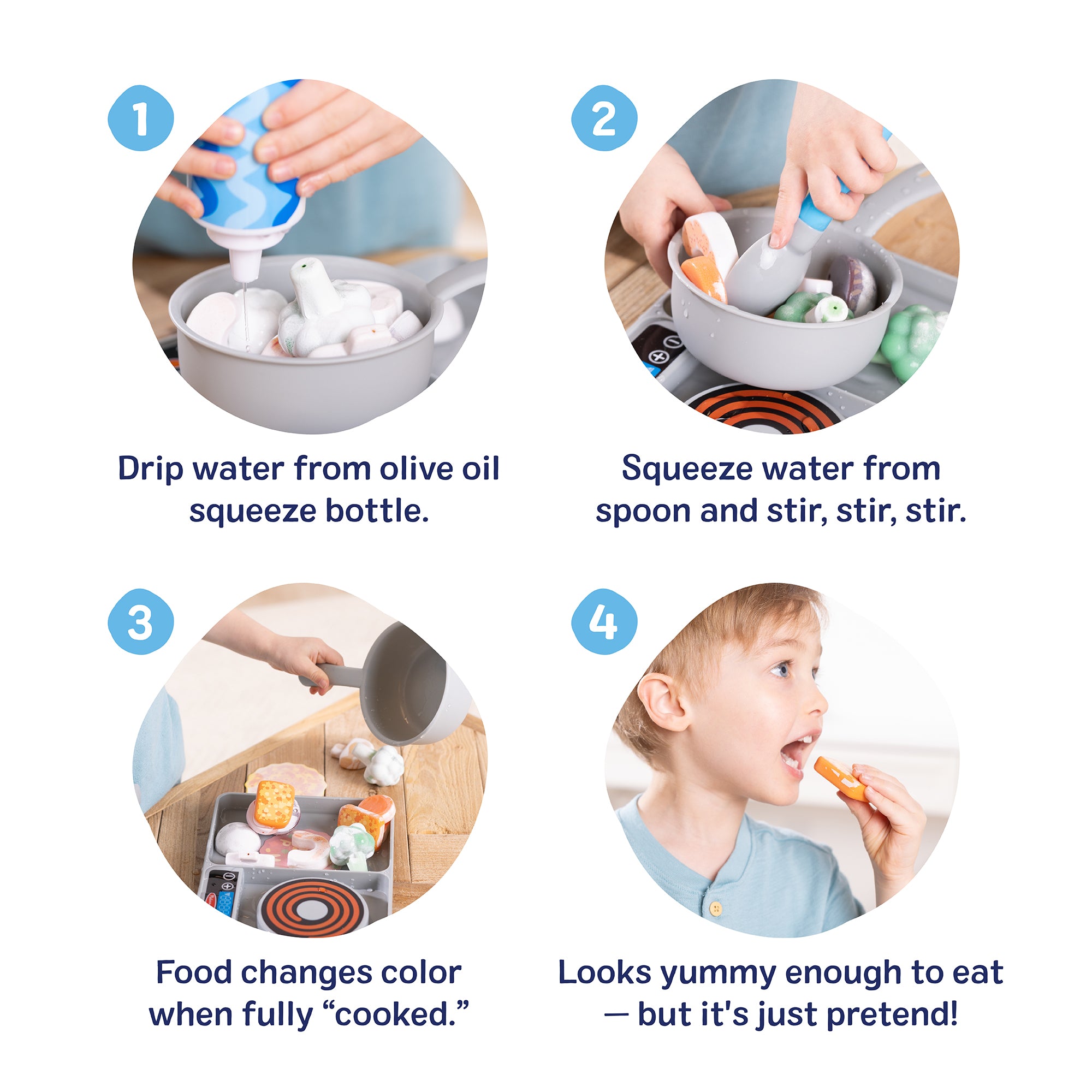 1

Drip water from olive oil squeeze bottle.

2

Squeeze water from spoon and stir, stir, stir.

3

Food changes color when fully “cooked.”

4

Looks yummy enough to eat — but it's just pretend!